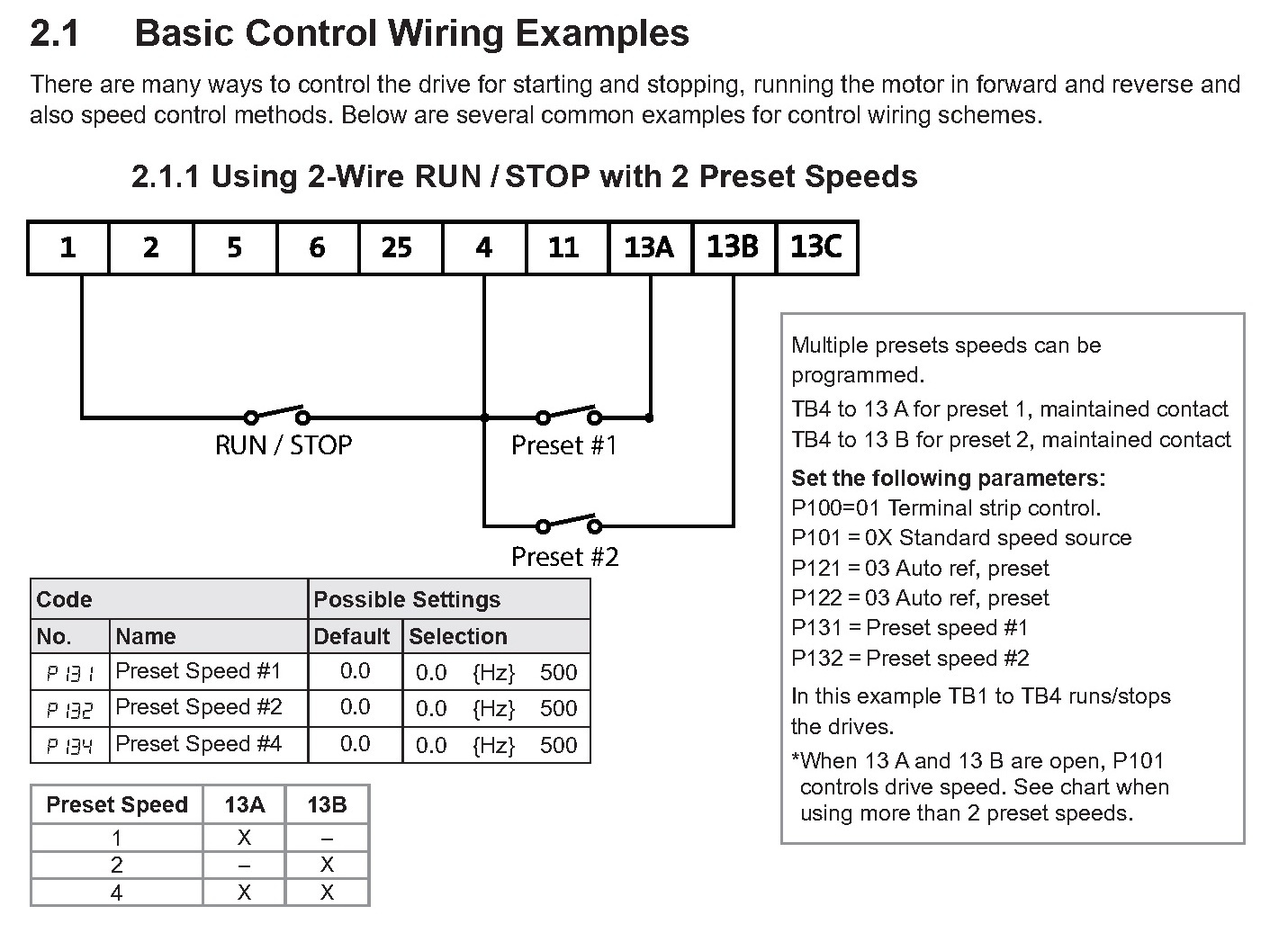 2.1 Basic Control Wiring Examples

There are many ways to control the drive for starting and stopping, running the motor in forward and reverse and also speed control methods. Below are several common examples for control wiring schemes.

2.1.1 Using 2-Wire RUN / STOP with 2 Preset Speeds

| 1 | 2 | 5 | 6 | 25 | 4 | 11 | 13A | 13B | 13C |
|---|---|---|---|---|---|---|---|---|---|

RUN / STOP

Preset #1

Preset #2

| Code | | Possible Settings | |
|---|---|---|---|
| No. | Name | Default | Selection |
| P131 | Preset Speed #1 | 0.0 | 0.0 {Hz} 500 |
| P132 | Preset Speed #2 | 0.0 | 0.0 {Hz} 500 |
| P134 | Preset Speed #4 | 0.0 | 0.0 {Hz} 500 |

| Preset Speed | 13A | 13B |
|---|---|---|
| 1 | X | – |
| 2 | – | X |
| 4 | X | X |

Multiple presets speeds can be programmed.

TB4 to 13 A for preset 1, maintained contact
TB4 to 13 B for preset 2, maintained contact

Set the following parameters:
P100=01 Terminal strip control.
P101 = 0X Standard speed source
P121 = 03 Auto ref, preset
P122 = 03 Auto ref, preset
P131 = Preset speed #1
P132 = Preset speed #2

In this example TB1 to TB4 runs/stops the drives.

*When 13 A and 13 B are open, P101 controls drive speed. See chart when using more than 2 preset speeds.